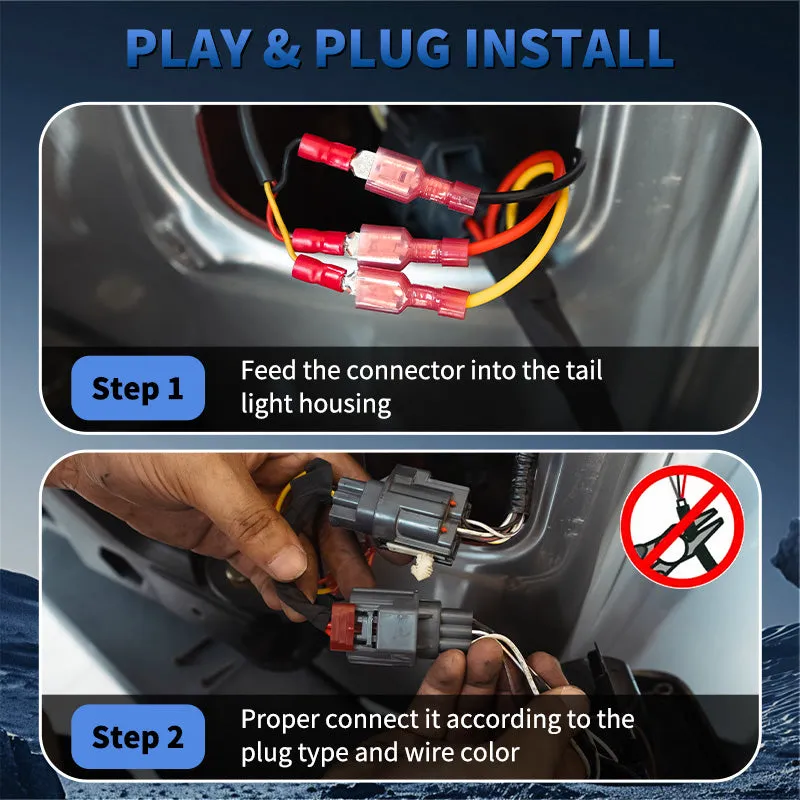 PLAY & PLUG INSTALL

Step 1

Feed the connector into the tail light housing

Step 2

Proper connect it according to the plug type and wire color