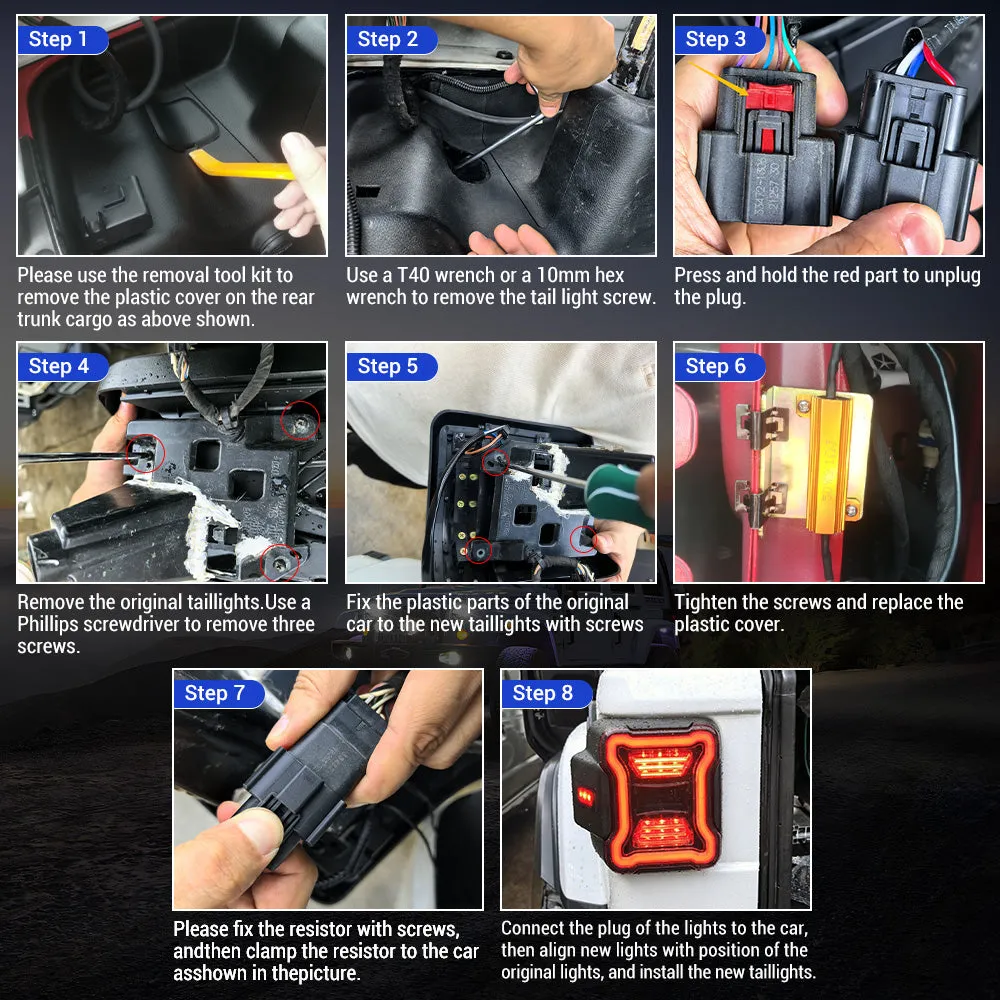 Step 1

Please use the removal tool kit to remove the plastic cover on the rear trunk cargo as above shown.

Step 2

Use a T40 wrench or a 10mm hex wrench to remove the tail light screw.

Step 3

Press and hold the red part to unplug the plug.

Step 4

Remove the original taillights.Use a Phillips screwdriver to remove three screws.

Step 5

Fix the plastic parts of the original car to the new taillights with screws

Step 6

Tighten the screws and replace the plastic cover.

Step 7

Please fix the resistor with screws, andthen clamp the resistor to the car asshown in thepicture.

Step 8

Connect the plug of the lights to the car, then align new lights with position of the original lights, and install the new taillights.