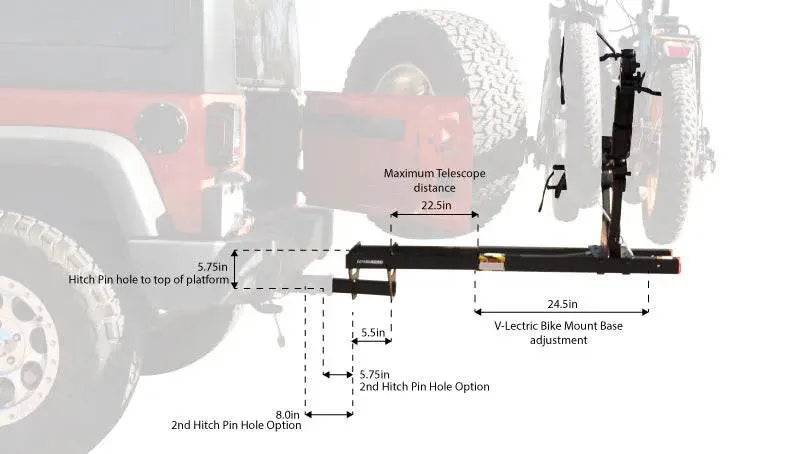 Maximum Telescope distance

22.5in

5.75in
Hitch Pin hole to top of platform

24.5in

V-Lectric Bike Mount Base adjustment

5.5in

5.75in
2nd Hitch Pin Hole Option

8.0in
2nd Hitch Pin Hole Option