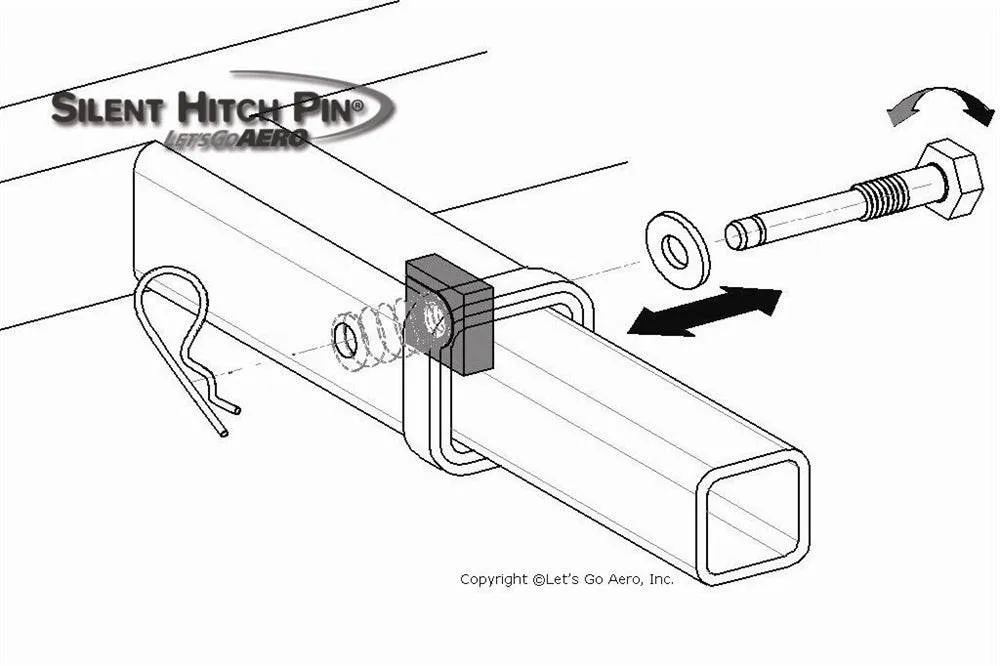 SILENT HITCH PIN®
LET'SGOAERO

Copyright ©Let's Go Aero, Inc.