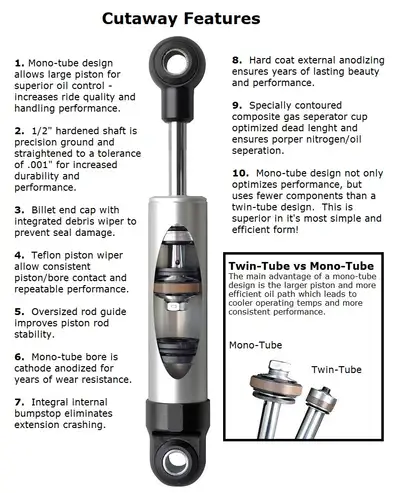 Cutaway Features

1. Mono-tube design allows large piston for superior oil control - increases ride quality and handling performance.

2. 1/2" hardened shaft is precision ground and straightened to a tolerance of .001" for increased durability and performance.

3. Billet end cap with integrated debris wiper to prevent seal damage.

4. Teflon piston wiper allow consistent piston/bore contact and repeatable performance.

5. Oversized rod guide improves piston rod stability.

6. Mono-tube bore is cathode anodized for years of wear resistance.

7. Integral internal bumpstop eliminates extension crashing.

8. Hard coat external anodizing ensures years of lasting beauty and performance.

9. Specially contoured composite gas seperator cup optimized dead lenght and ensures porper nitrogen/oil seperation.

10. Mono-tube design not only optimizes performance, but uses fewer components than a twin-tube design. This is superior in it's most simple and efficient form!

Twin-Tube vs Mono-Tube
The main advantage of a mono-tube design is the larger piston and more efficient oil path which leads to cooler operating temps and more consistent performance.

Mono-Tube

Twin-Tube