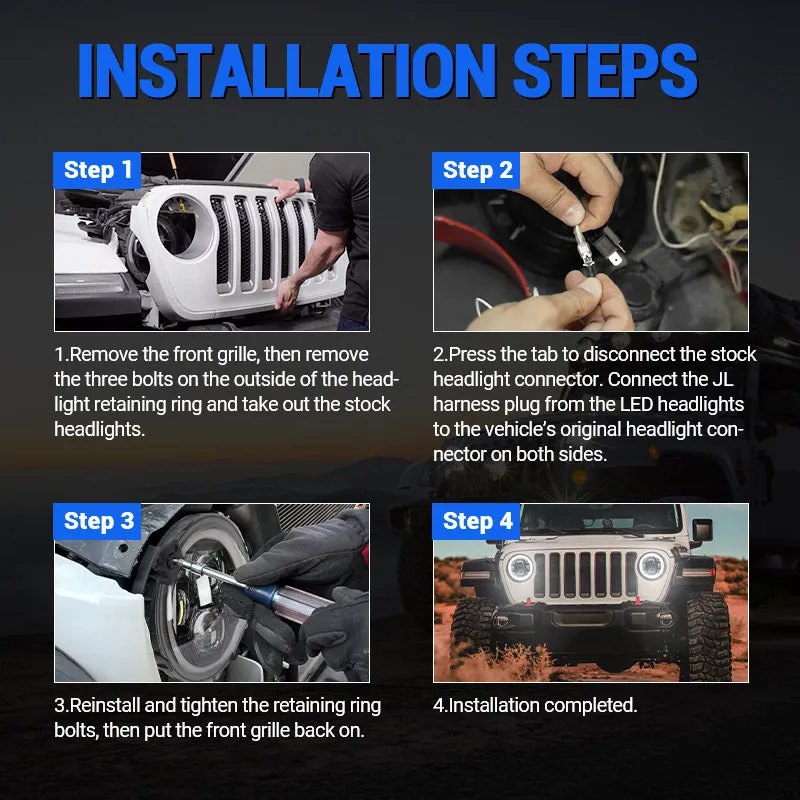 INSTALLATION STEPS

Step 1

1.Remove the front grille, then remove the three bolts on the outside of the headlight retaining ring and take out the stock headlights.

Step 2

2.Press the tab to disconnect the stock headlight connector. Connect the JL harness plug from the LED headlights to the vehicle's original headlight connector on both sides.

Step 3

3.Reinstall and tighten the retaining ring bolts, then put the front grille back on.

Step 4

4.Installation completed.