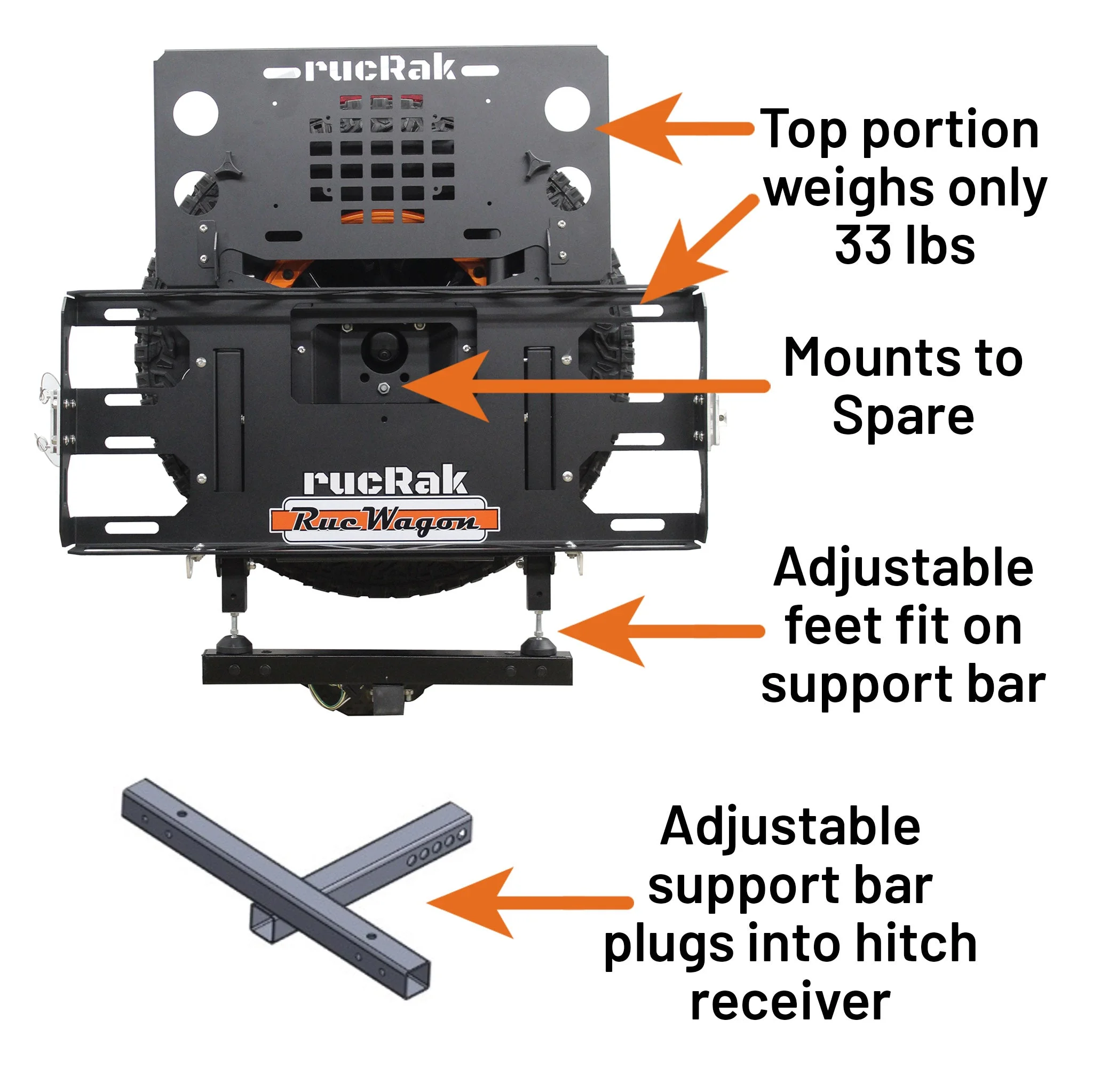 rucRak

Top portion weighs only 33 lbs

Mounts to Spare

rucRak

RucWagon

Adjustable feet fit on support bar

Adjustable support bar plugs into hitch receiver