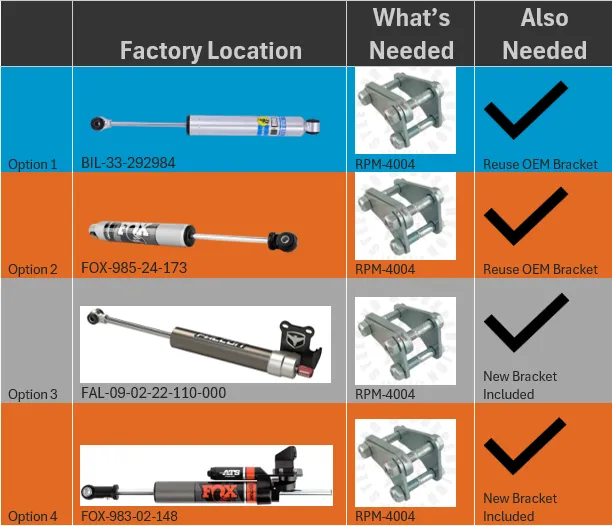 |  | Factory Location | What's Needed | Also Needed |
|---|---|---|---|
| Option 1 | BIL-33-292984 | RPM-4004 | Reuse OEM Bracket |
| Option 2 | FOX FOX-985-24-173 | RPM-4004 | Reuse OEM Bracket |
| Option 3 | FALCON FAL-09-02-22-110-000 | RPM-4004 | New Bracket Included |
| Option 4 | ATS FOX FOX-983-02-148 | RPM-4004 | New Bracket Included |