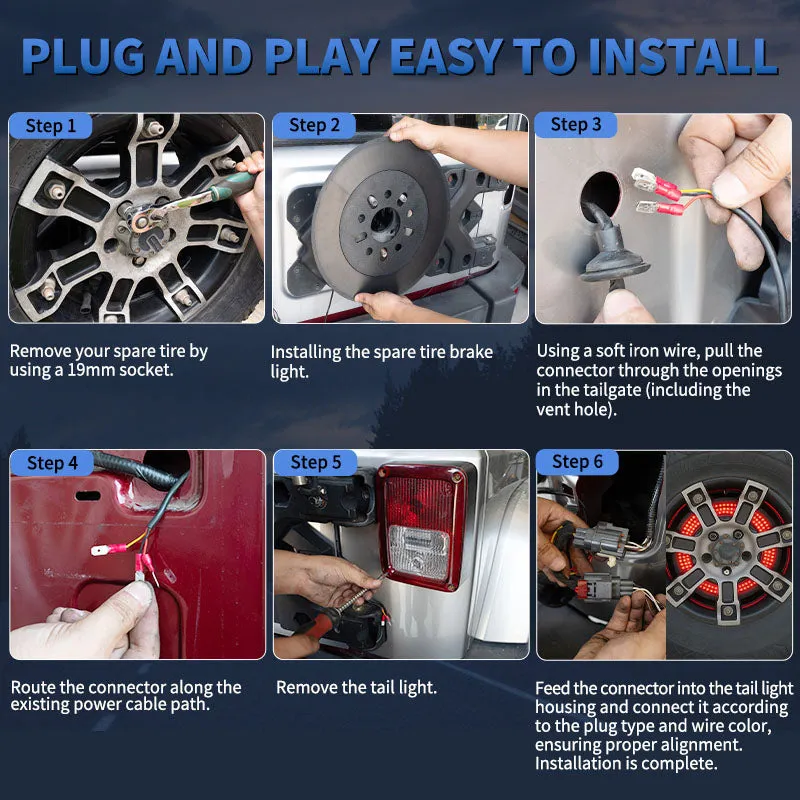 PLUG AND PLAY EASY TO INSTALL

Step 1

Remove your spare tire by using a 19mm socket.

Step 2

Installing the spare tire brake light.

Step 3

Using a soft iron wire, pull the connector through the openings in the tailgate (including the vent hole).

Step 4

Route the connector along the existing power cable path.

Step 5

Remove the tail light.

Step 6

Feed the connector into the tail light housing and connect it according to the plug type and wire color, ensuring proper alignment. Installation is complete.