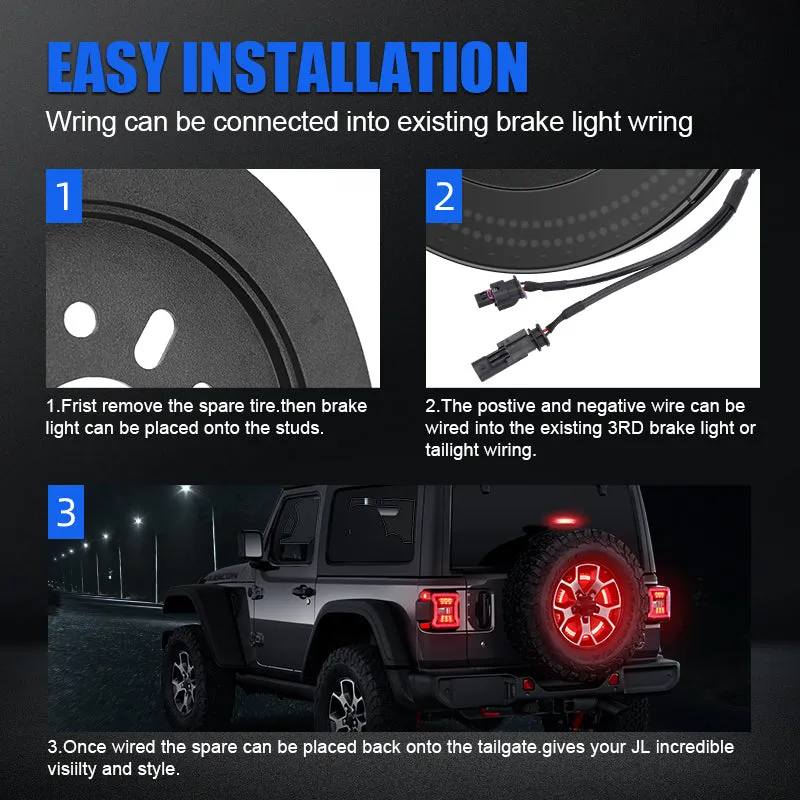 EASY INSTALLATION

Wring can be connected into existing brake light wring

1

1.Frist remove the spare tire.then brake light can be placed onto the studs.

2

2.The postive and negative wire can be wired into the existing 3RD brake light or tailight wiring.

3

3.Once wired the spare can be placed back onto the tailgate.gives your JL incredible visiilty and style.