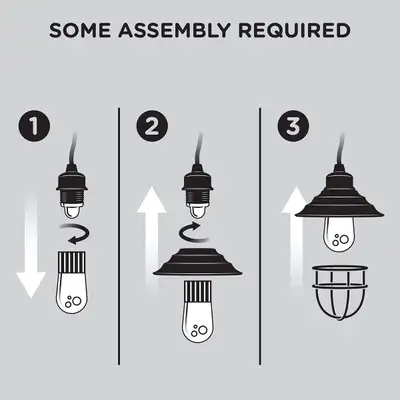 SOME ASSEMBLY REQUIRED

1

2

3