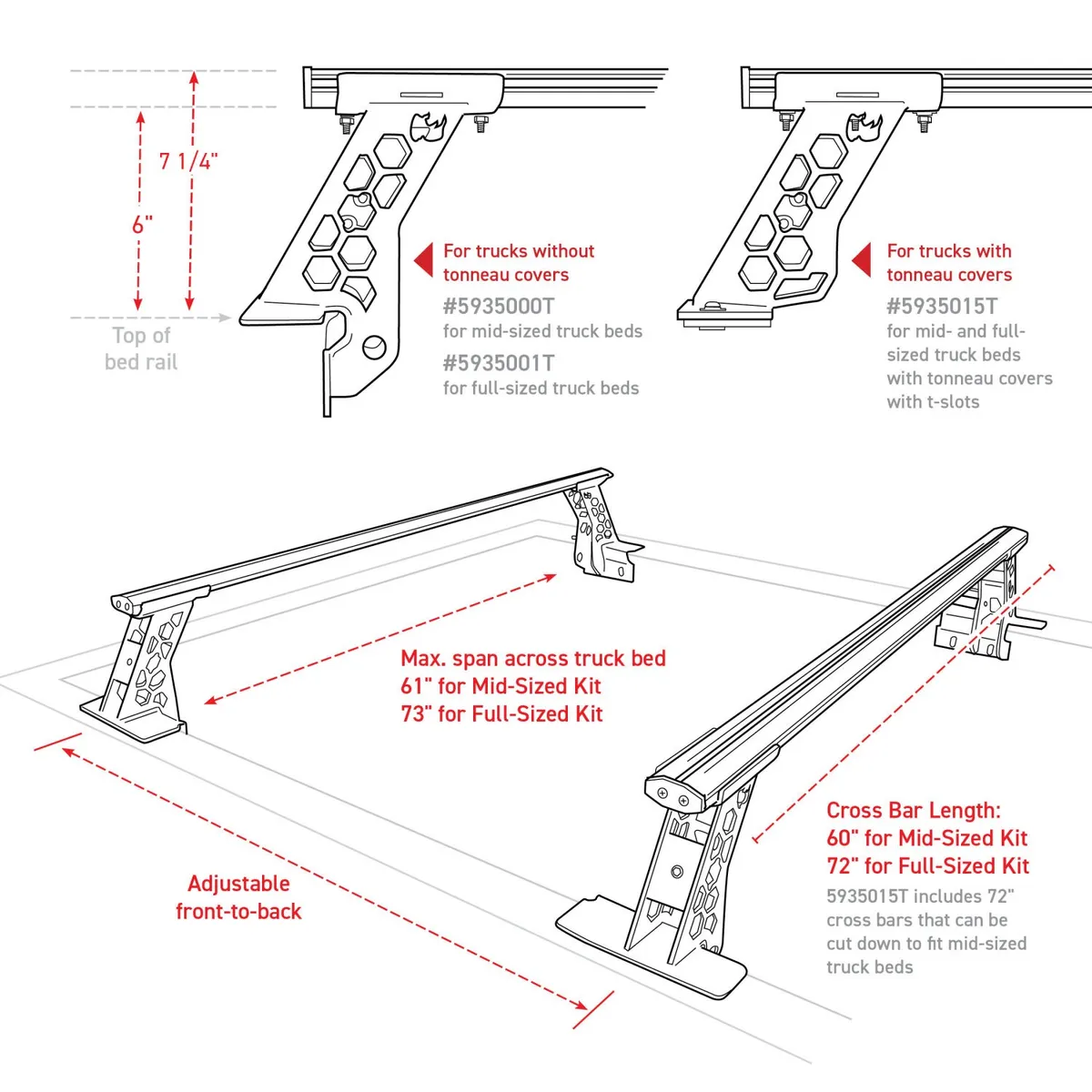 7 1/4"

6"

Top of bed rail

For trucks without tonneau covers

#5935000T
for mid-sized truck beds

#5935001T
for full-sized truck beds

For trucks with tonneau covers

#5935015T
for mid- and full-sized truck beds with tonneau covers with t-slots

Max. span across truck bed
61" for Mid-Sized Kit
73" for Full-Sized Kit

Adjustable front-to-back

Cross Bar Length:
60" for Mid-Sized Kit
72" for Full-Sized Kit

5935015T includes 72" cross bars that can be cut down to fit mid-sized truck beds