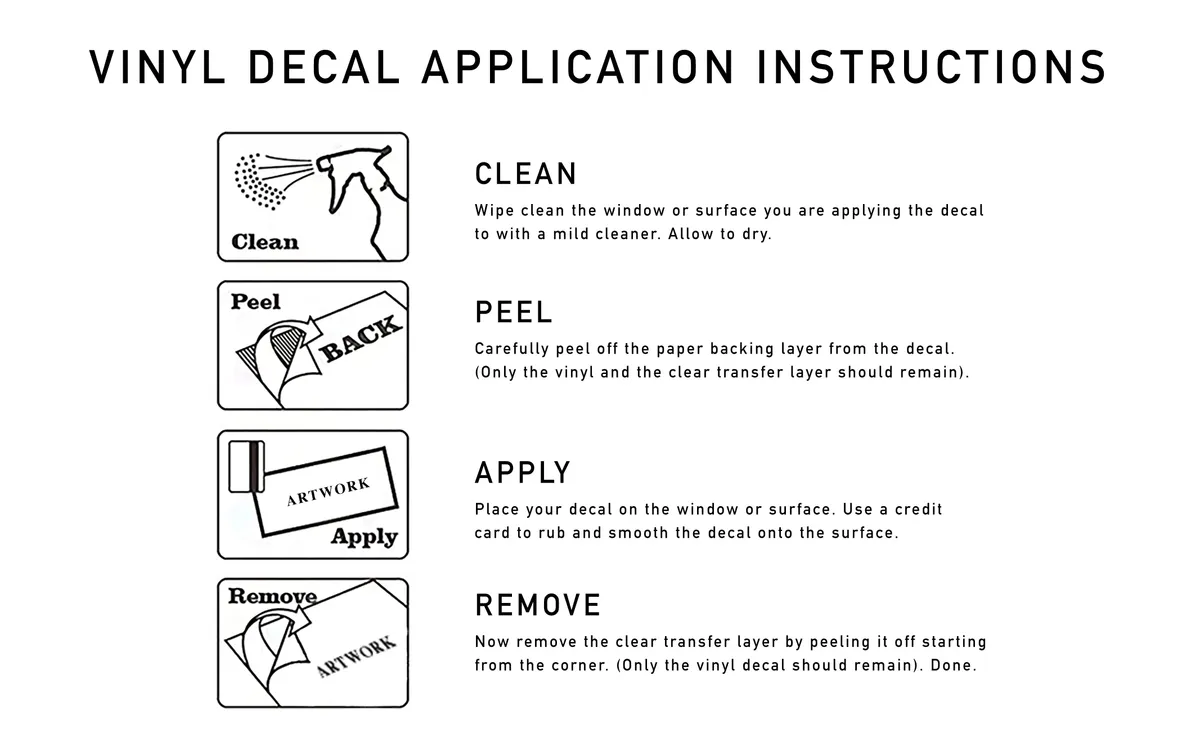 VINYL DECAL APPLICATION INSTRUCTIONS

Clean

CLEAN

Wipe clean the window or surface you are applying the decal to with a mild cleaner. Allow to dry.

Peel

BACK

PEEL

Carefully peel off the paper backing layer from the decal. (Only the vinyl and the clear transfer layer should remain).

ARTWORK

Apply

APPLY

Place your decal on the window or surface. Use a credit card to rub and smooth the decal onto the surface.

Remove

ARTWORK

REMOVE

Now remove the clear transfer layer by peeling it off starting from the corner. (Only the vinyl decal should remain). Done.